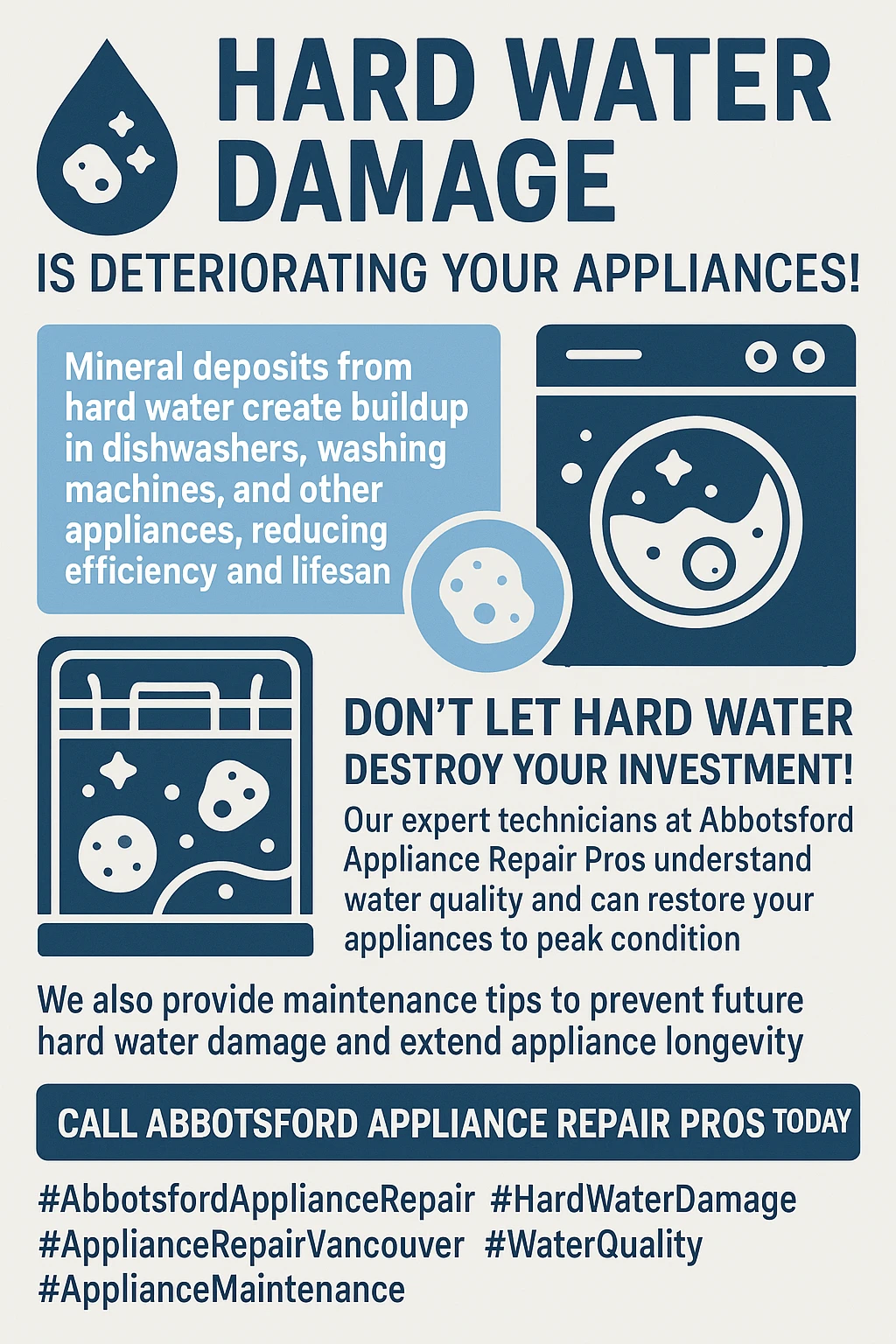 HARD WATER DAMAGE

IS DETERIORATING YOUR APPLIANCES!

Mineral deposits from hard water create buildup in dishwashers, washing machines, and other appliances, reducing efficiency and lifesan

DON'T LET HARD WATER DESTROY YOUR INVESTMENT!

Our expert technicians at Abbotsford Appliance Repair Pros understand water quality and can restore your appliances to peak condition

We also provide maintenance tips to prevent future hard water damage and extend appliance longevity

CALL ABBOTSFORD APPLIANCE REPAIR PROS TODAY

#AbbotsfordApplianceRepair #HardWaterDamage #ApplianceRepairVancouver #WaterQuality #ApplianceMaintenance