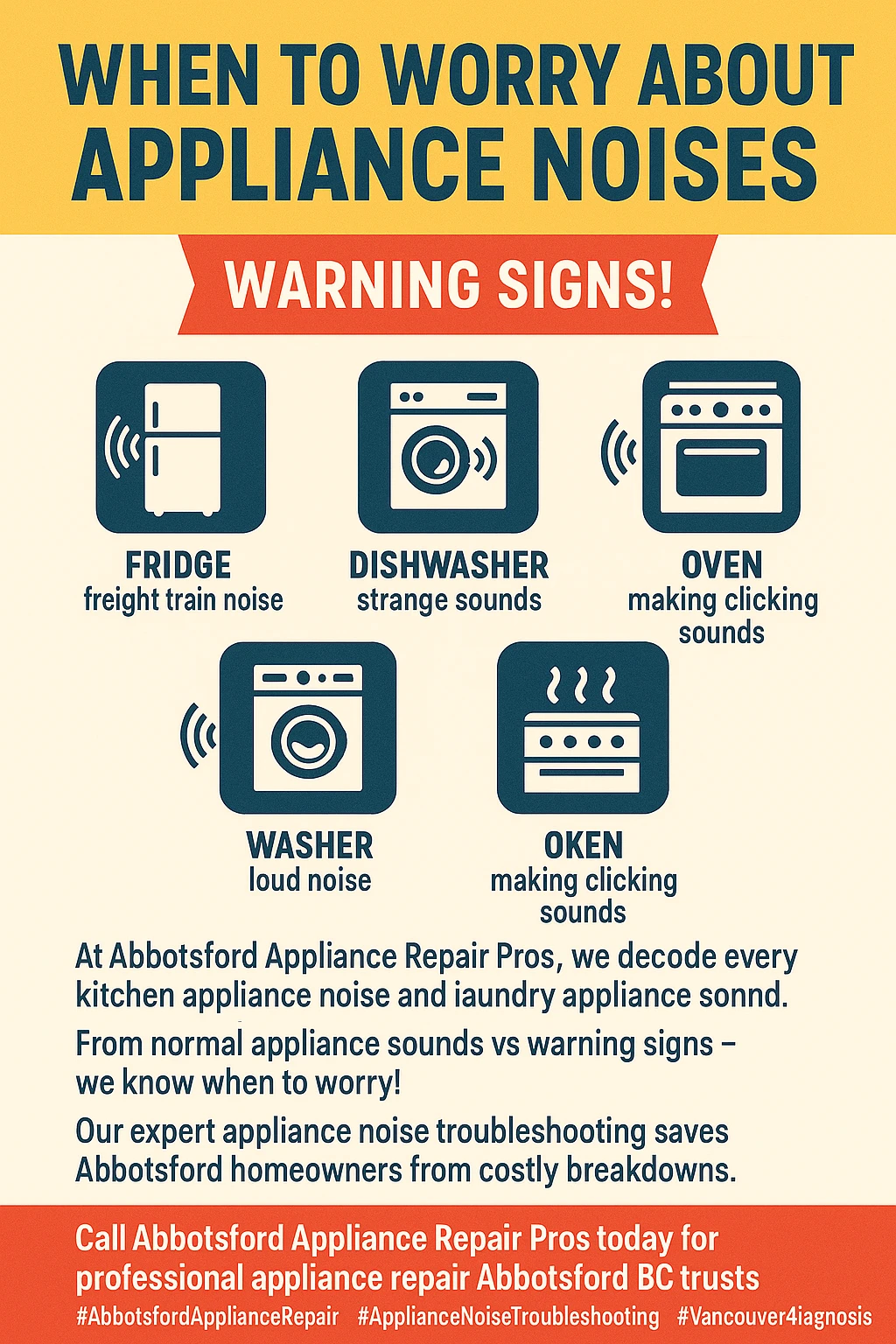 WHEN TO WORRY ABOUT APPLIANCE NOISES

WARNING SIGNS!

FRIDGE
freight train noise

DISHWASHER
strange sounds

OVEN
making clicking sounds

WASHER
loud noise

OKEN
making clicking sounds

At Abbotsford Appliance Repair Pros, we decode every kitchen appliance noise and iaundry appliance sonnd.

From normal appliance sounds vs warning signs – we know when to worry!

Our expert appliance noise troubleshooting saves Abbotsford homeowners from costly breakdowns.

Call Abbotsford Appliance Repair Pros today for professional appliance repair Abbotsford BC trusts

#AbbotsfordApplianceRepair #ApplianceNoiseTroubleshooting #Vancouver4iagnosis