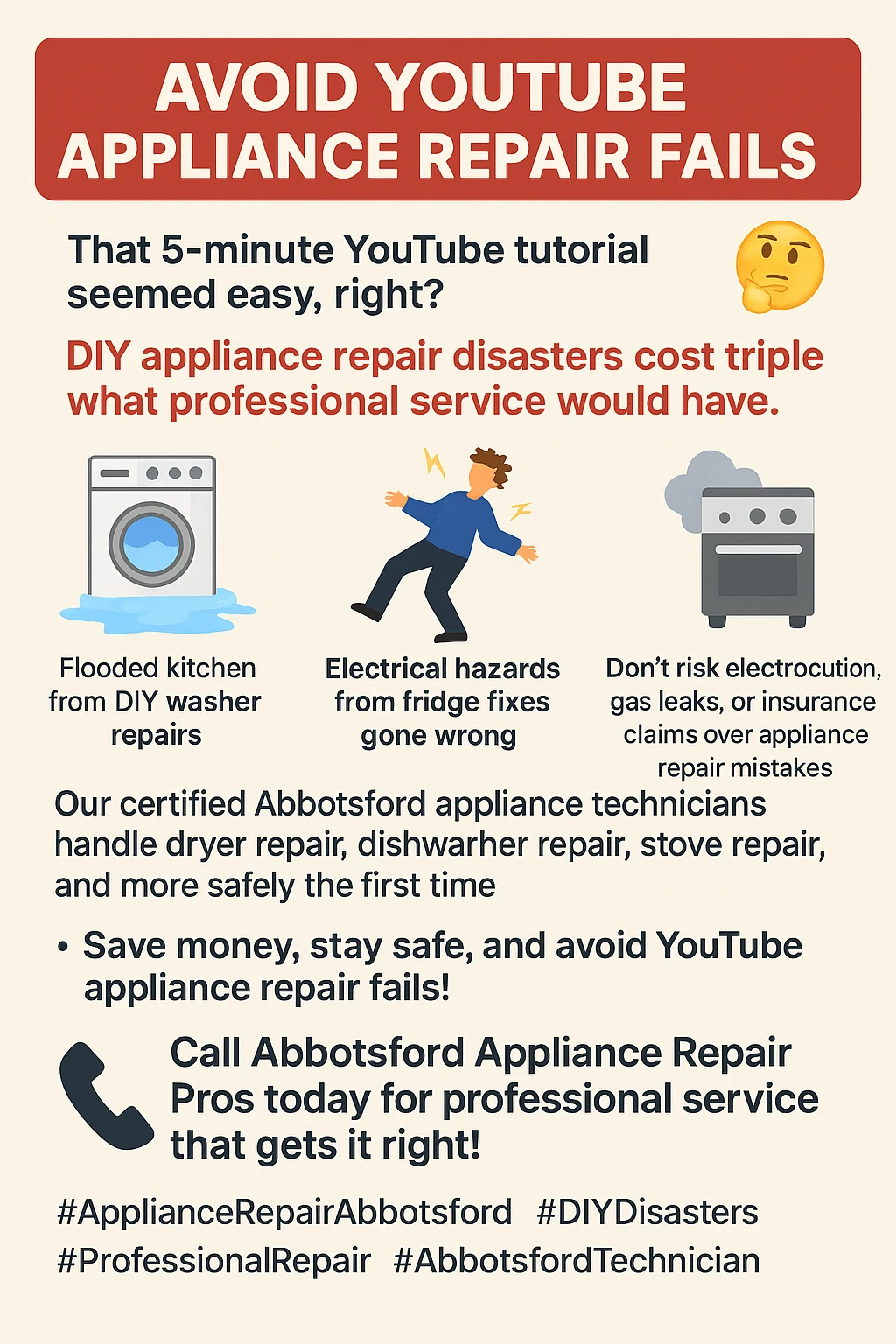 AVOID YOUTUBE APPLIANCE REPAIR FAILS

That 5-minute YouTube tutorial seemed easy, right?

DIY appliance repair disasters cost triple what professional service would have.

Flooded kitchen from DIY washer repairs

Electrical hazards from fridge fixes gone wrong

Don't risk electrocution, gas leaks, or insurance claims over appliance repair mistakes

Our certified Abbotsford appliance technicians handle dryer repair, dishwarher repair, stove repair, and more safely the first time

• Save money, stay safe, and avoid YouTube appliance repair fails!

Call Abbotsford Appliance Repair Pros today for professional service that gets it right!

#ApplianceRepairAbbotsford #DIYDisasters #ProfessionalRepair #AbbotsfordTechnician