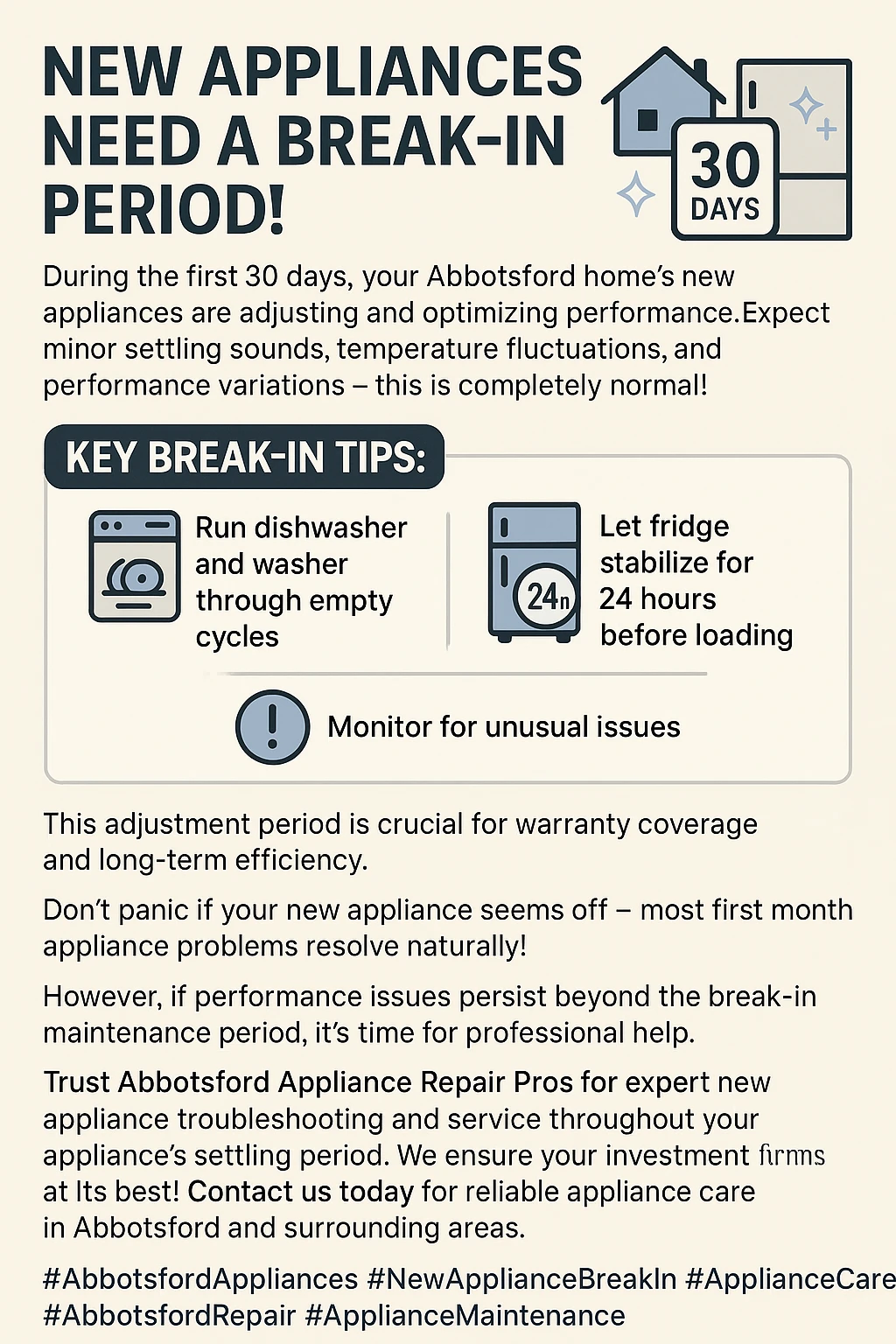 NEW APPLIANCES NEED A BREAK-IN PERIOD!

30 DAYS

During the first 30 days, your Abbotsford home's new appliances are adjusting and optimizing performance.Expect minor settling sounds, temperature fluctuations, and performance variations – this is completely normal!

KEY BREAK-IN TIPS:

Run dishwasher and washer through empty cycles

24h

Let fridge stabilize for 24 hours before loading

Monitor for unusual issues

This adjustment period is crucial for warranty coverage and long-term efficiency.

Don't panic if your new appliance seems off – most first month appliance problems resolve naturally!

However, if performance issues persist beyond the break-in maintenance period, it's time for professional help.

Trust Abbotsford Appliance Repair Pros for expert new appliance troubleshooting and service throughout your appliance's settling period. We ensure your investment firms at Its best! Contact us today for reliable appliance care in Abbotsford and surrounding areas.

#AbbotsfordAppliances #NewApplianceBreakIn #ApplianceCare #AbbotsfordRepair #ApplianceMaintenance